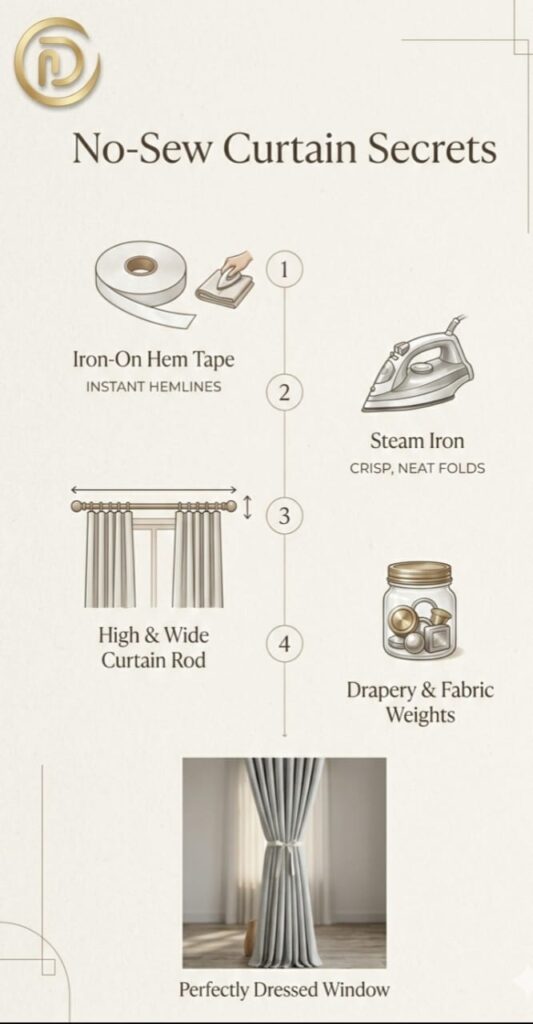 No-Sew Curtain Secrets

1

Iron-On Hem Tape
INSTANT HEMLINES

2

Steam Iron
CRISP, NEAT FOLDS

3

High & Wide Curtain Rod

4

Drapery & Fabric Weights

Perfectly Dressed Window